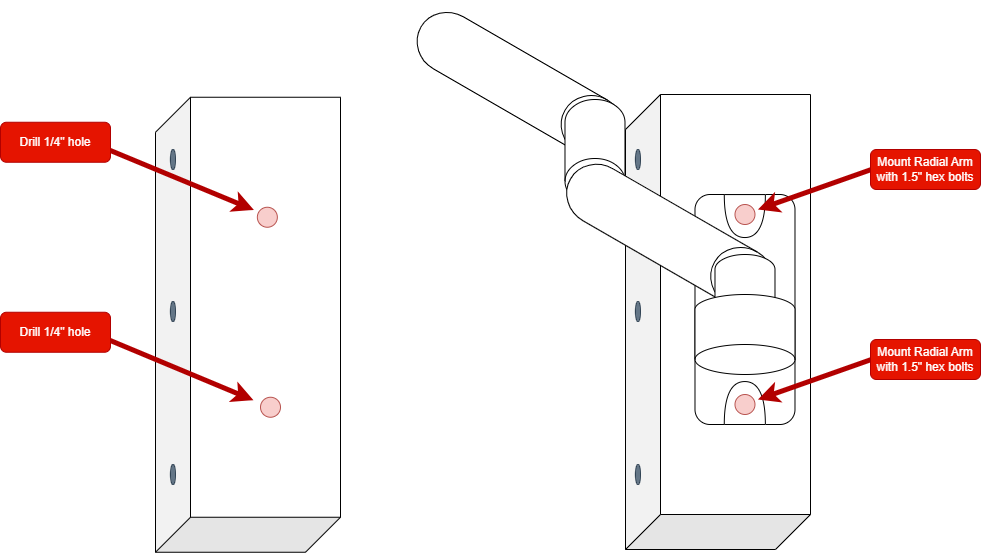 Drill 1/4" hole

Drill 1/4" hole

Mount Radial Arm with 1.5" hex bolts

Mount Radial Arm with 1.5" hex bolts